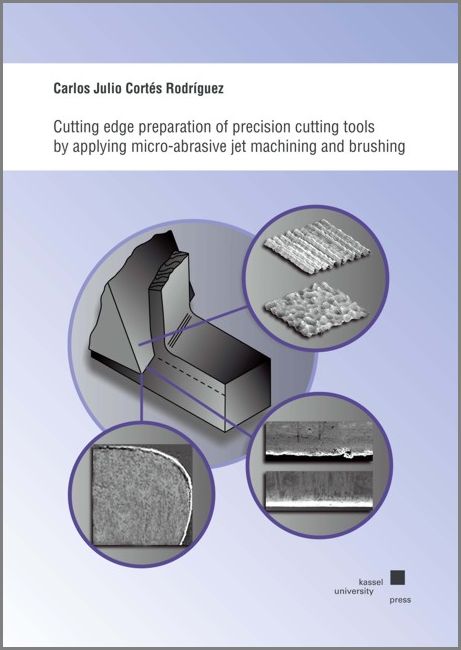 Carlos Julio Cortés Rodríguez

Cutting edge preparation of precision cutting tools by applying micro-abrasive jet machining and brushing

kassel
university
press